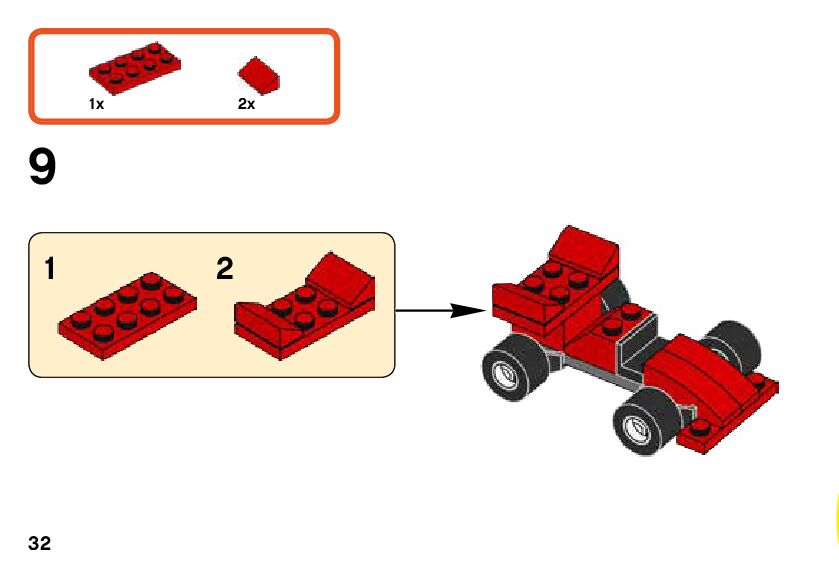 1x

2x

9

1

2

32