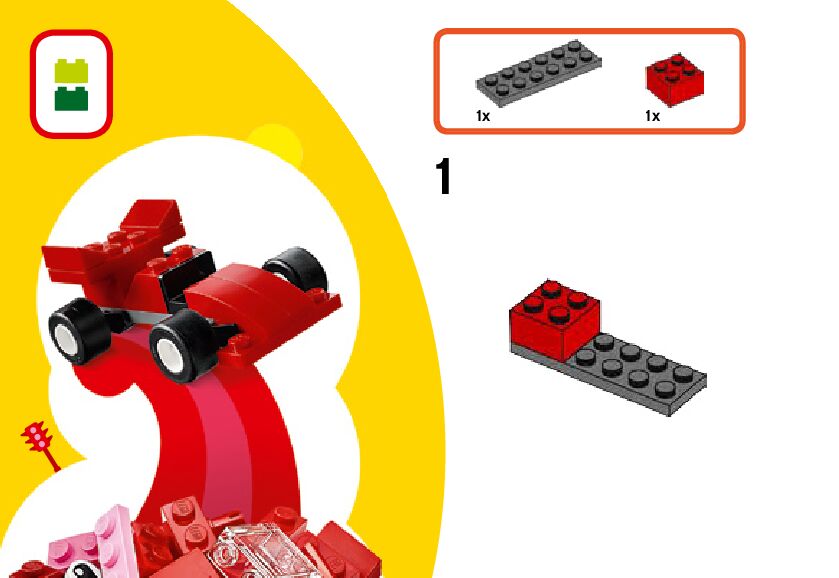 1x
1x

1