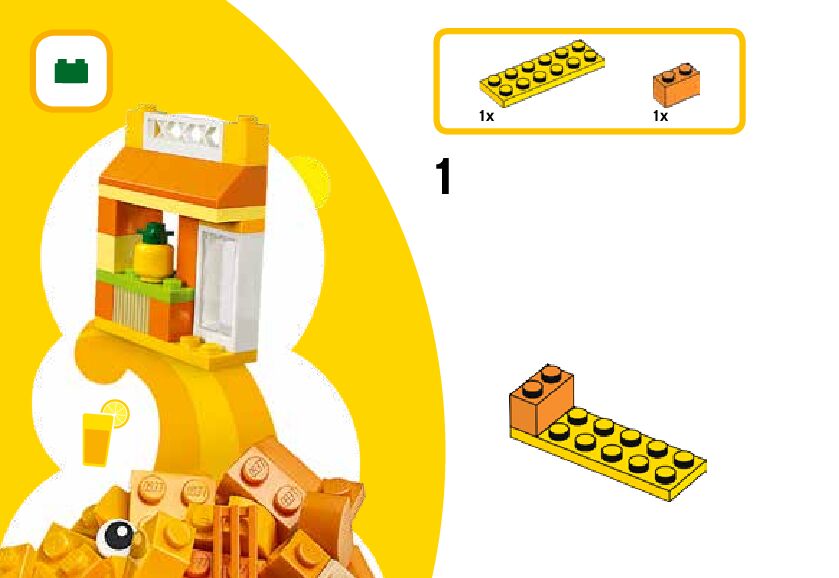 1x

1x

1