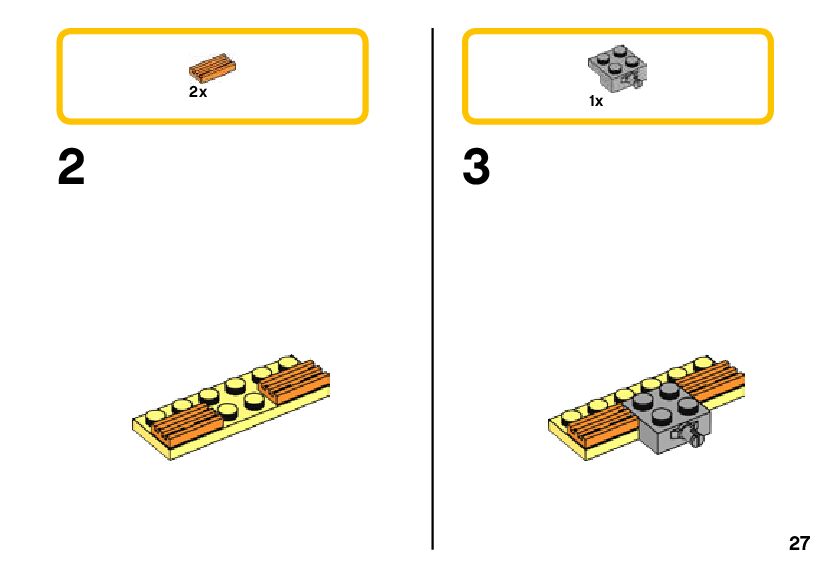 2x

2

1x

3

27