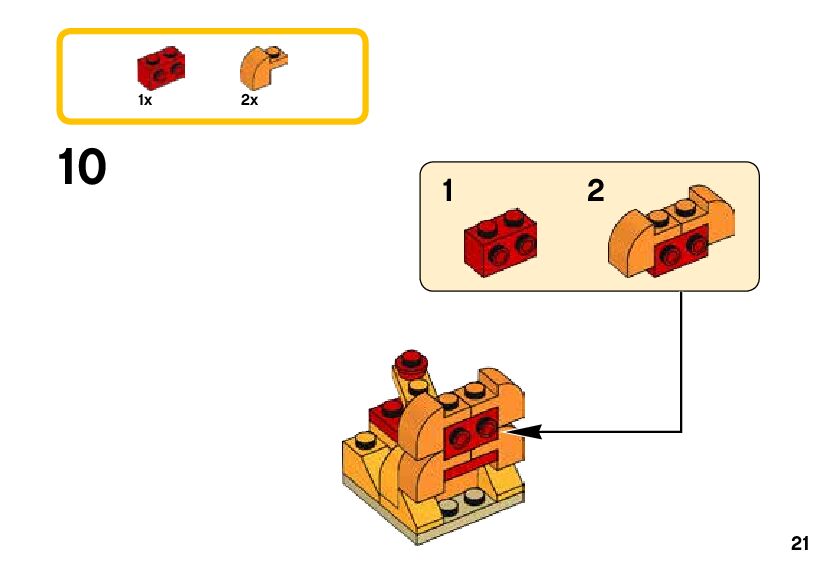 1x
2x

10

1
2

21