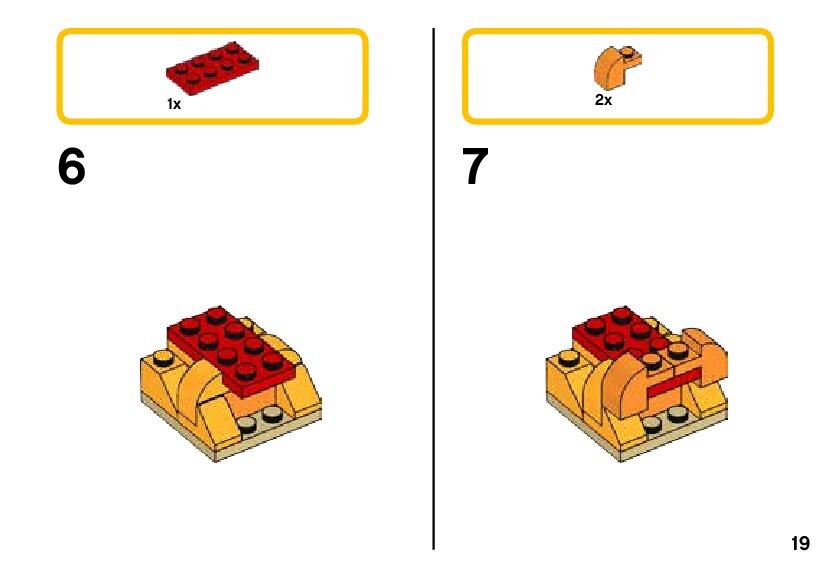 1x

6

2x

7

19