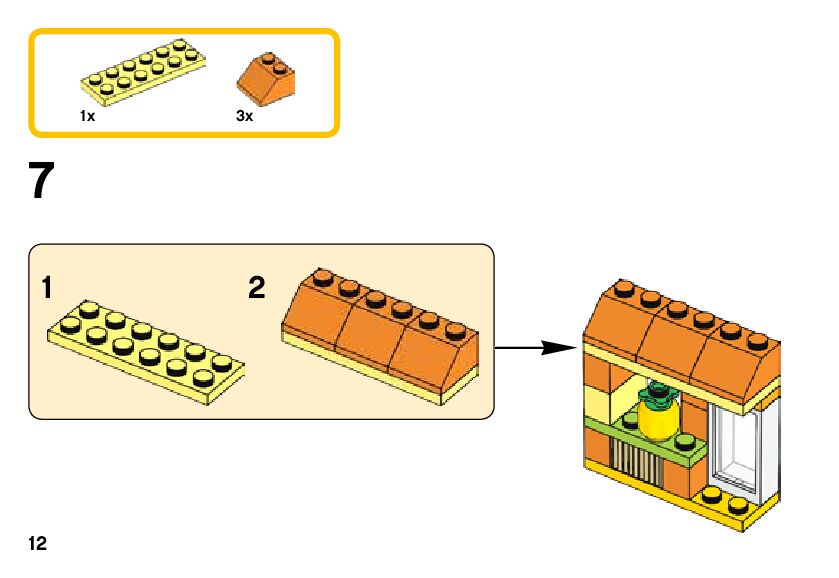 1x

3x

7

1

2

12