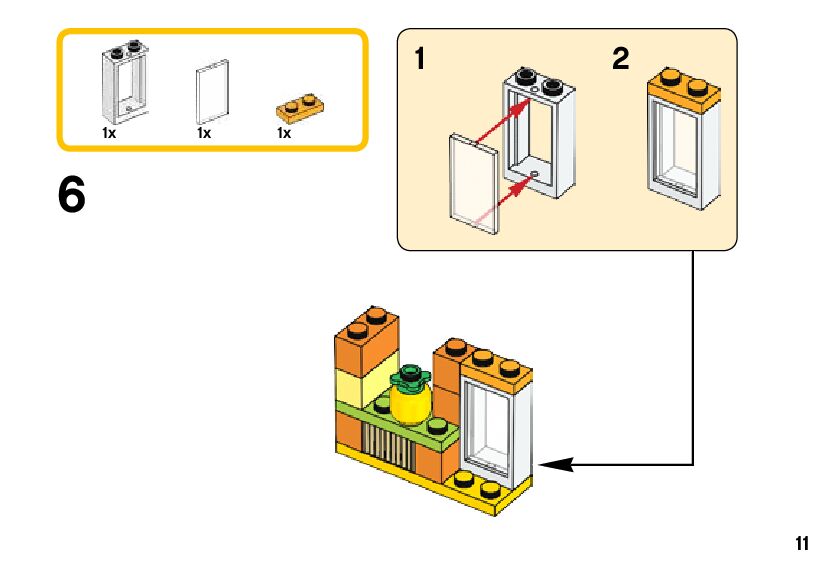 1x 1x 1x

6

1

2

11