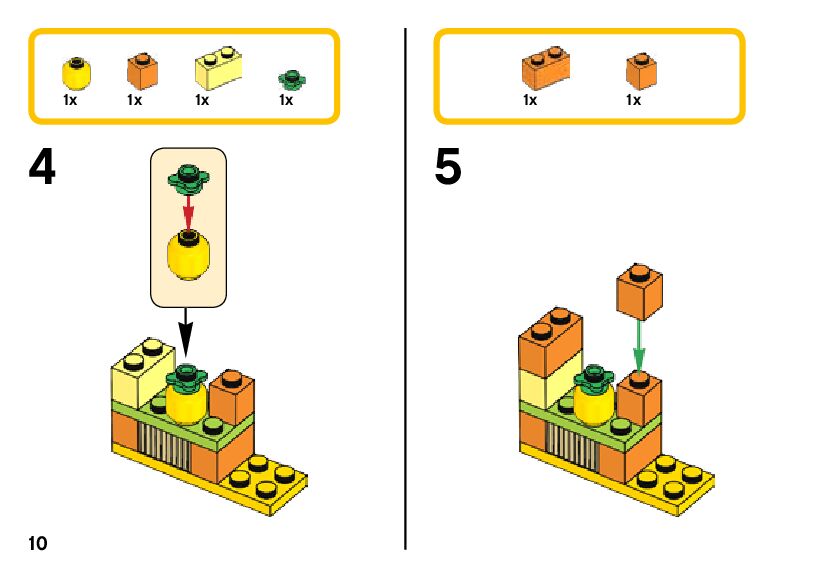 1x 1x 1x 1x

4

10

1x 1x

5