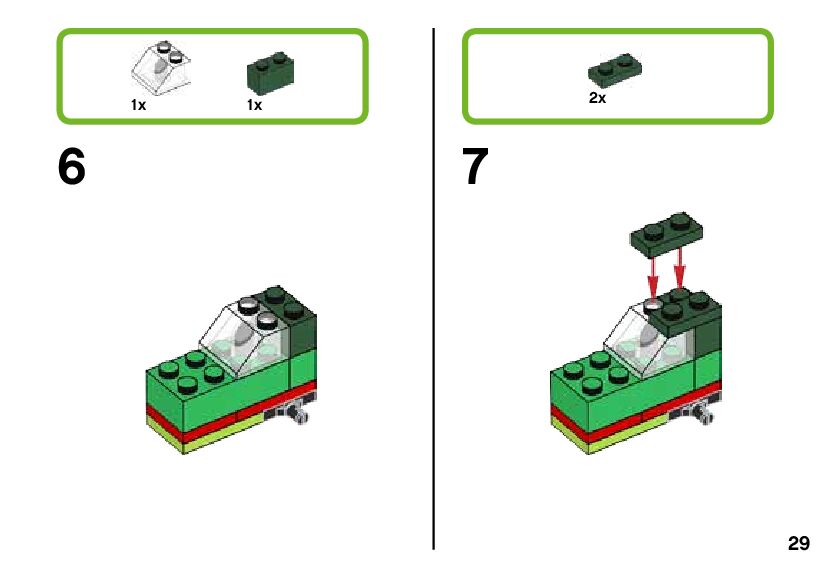 1x 1x

6

2x

7

29