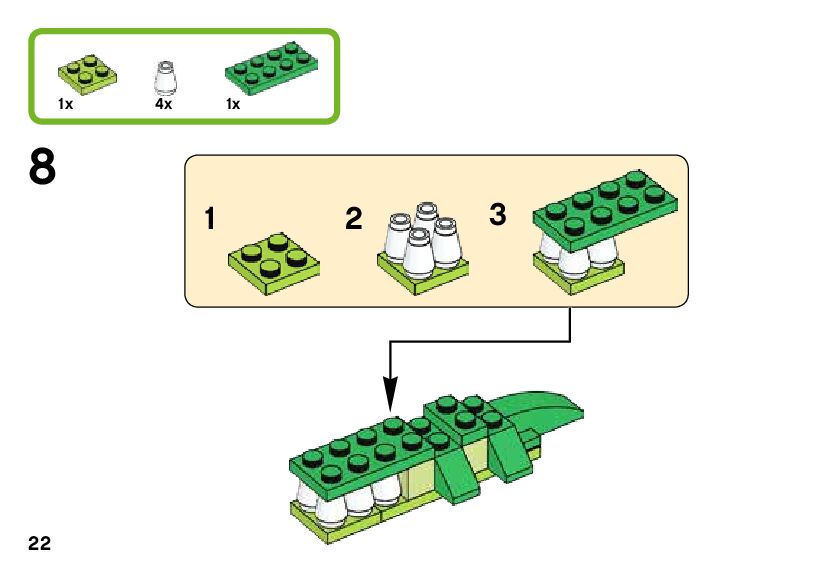 1x 4x 1x

8

1 2 3

22