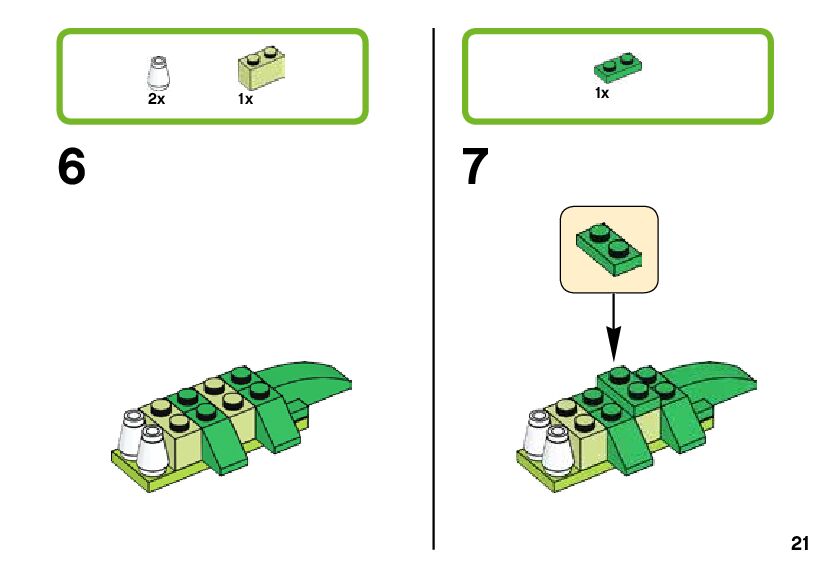 2x 1x

6

1x

7

21