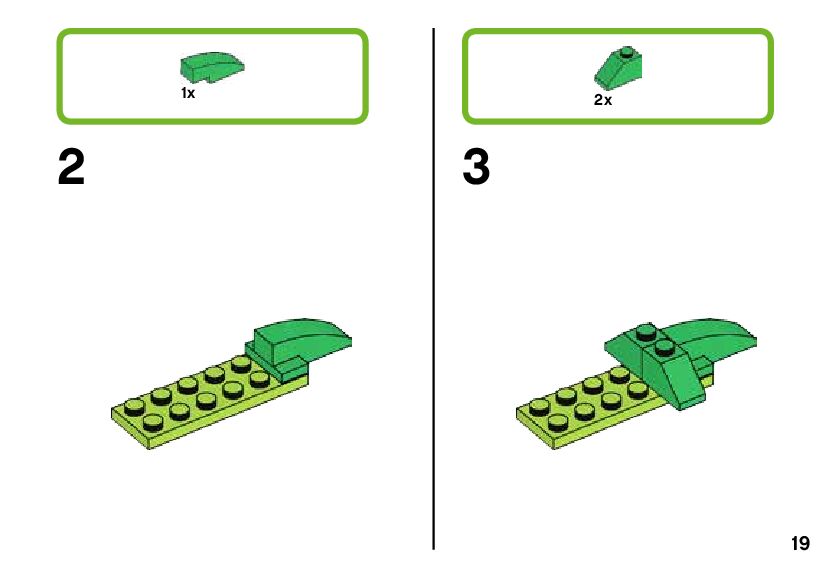 1x

2

2x

3

19