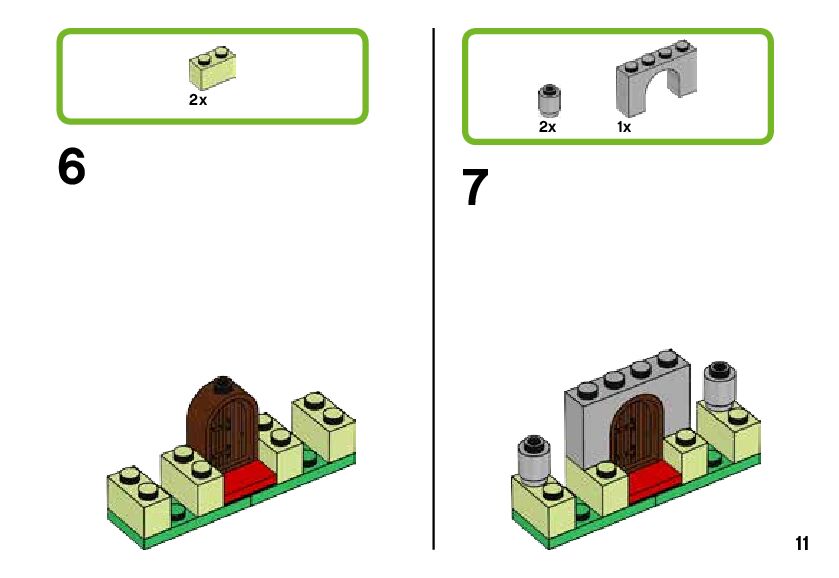 2x

6

2x 1x

7

11