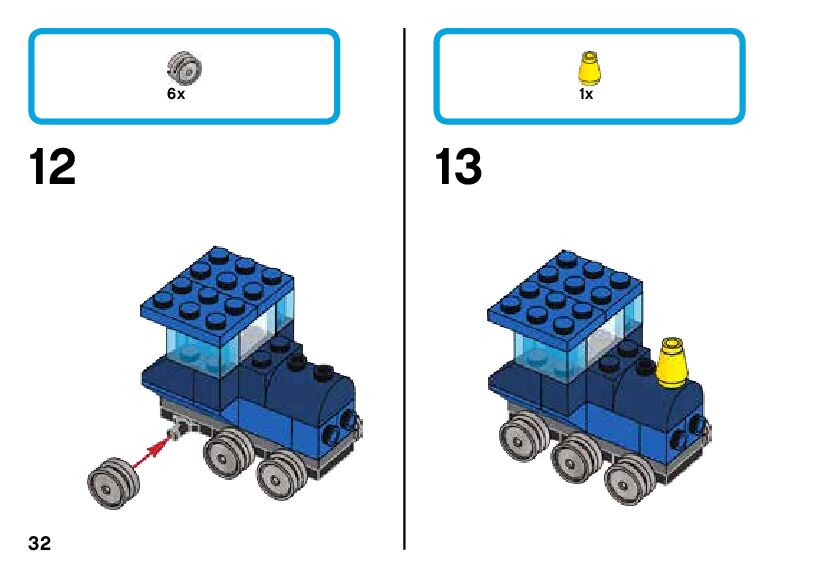 6x

12

32

1x

13