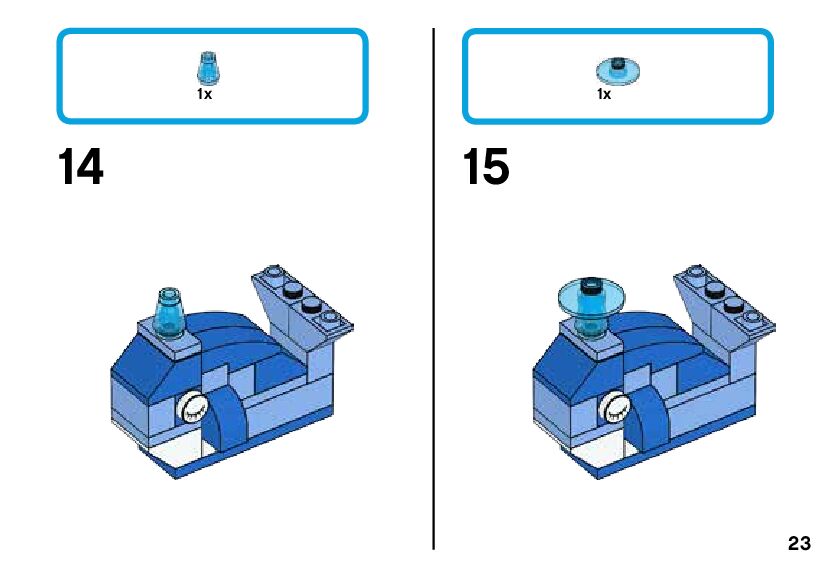 1x

14

1x

15

23