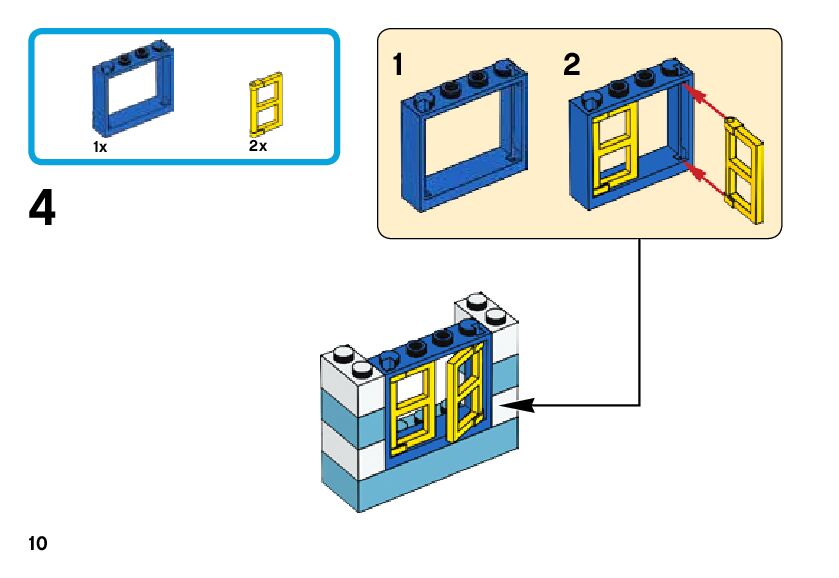 1x
2x

4

1
2

10