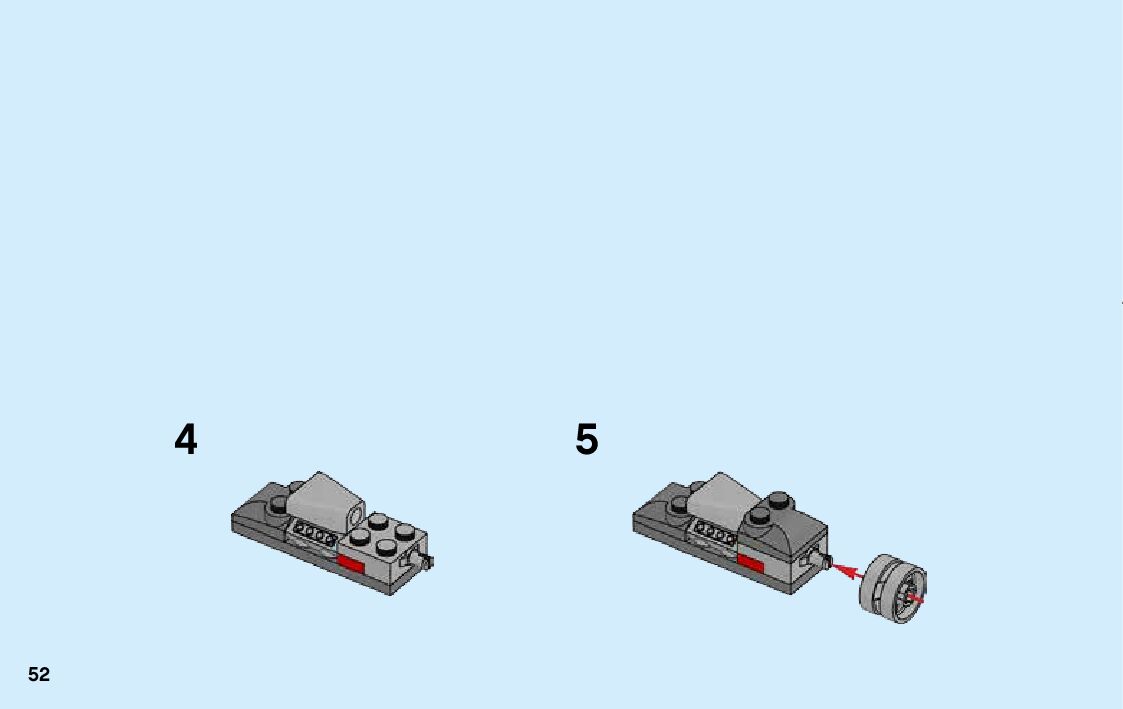 4

5

52