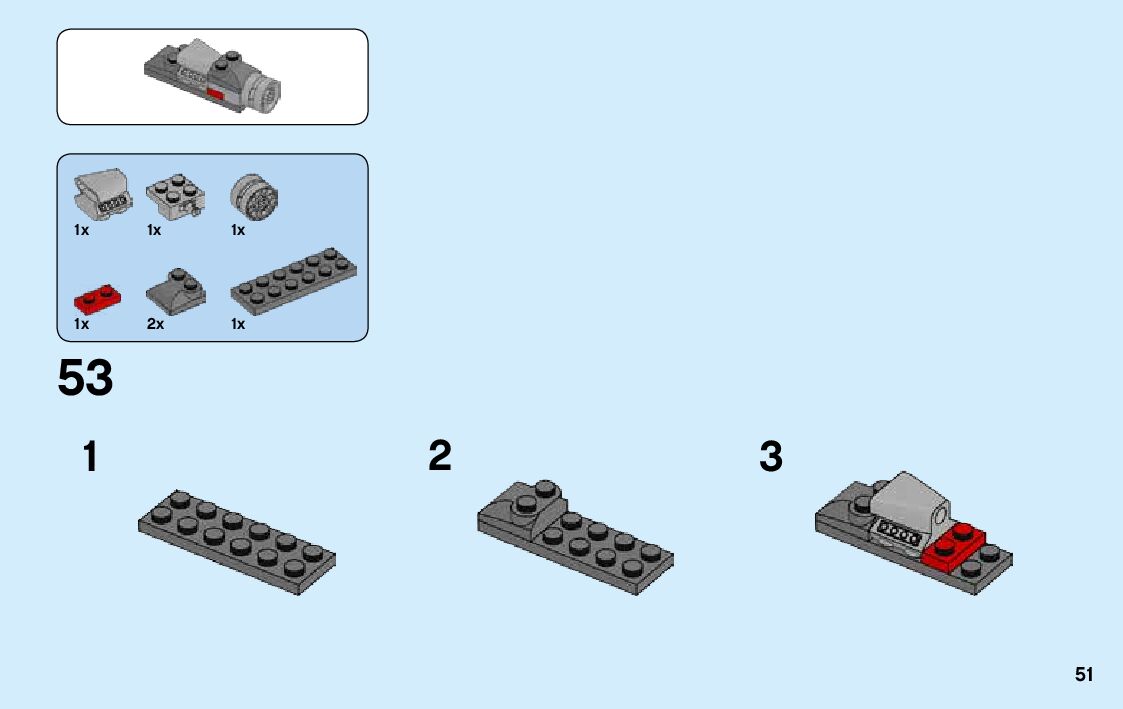 1x 1x 1x

1x 2x 1x

53

1

2

3

51