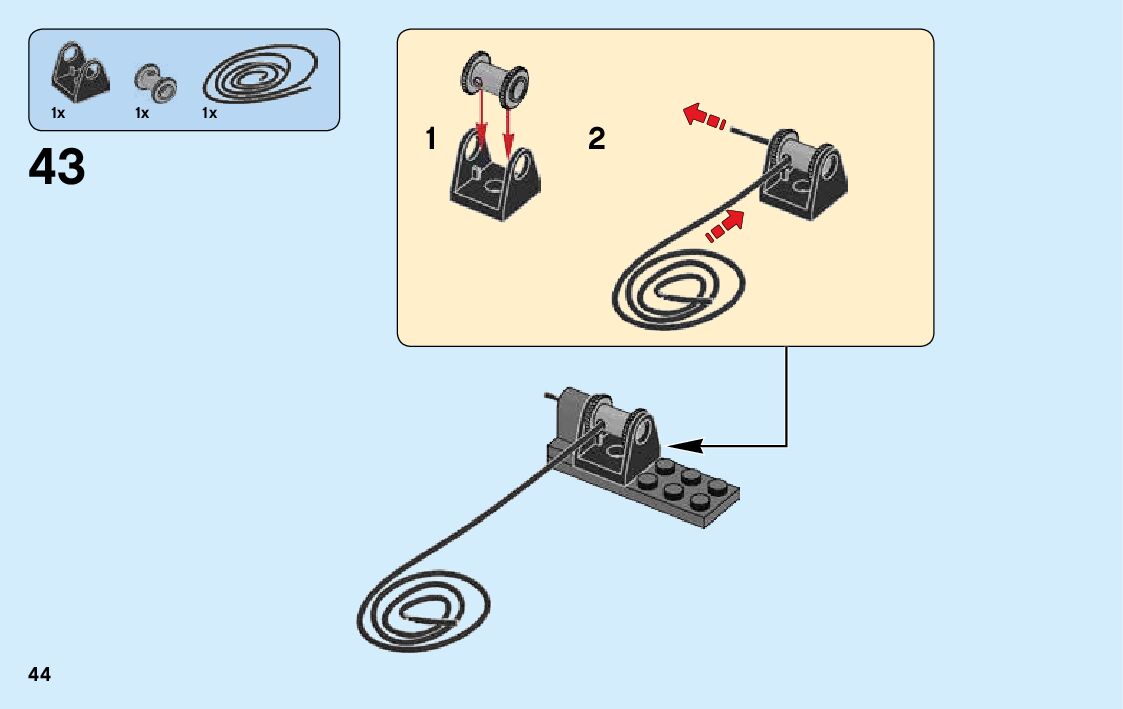 1x 1x 1x

43

1

2

44