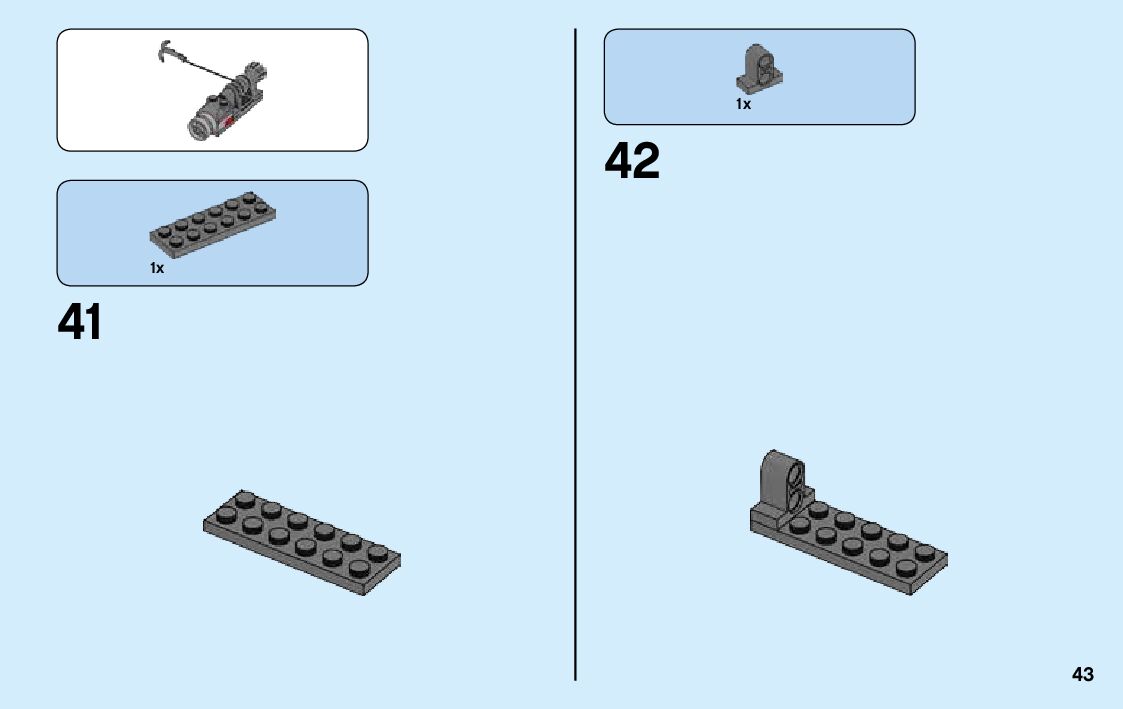 1x

41

1x

42

43