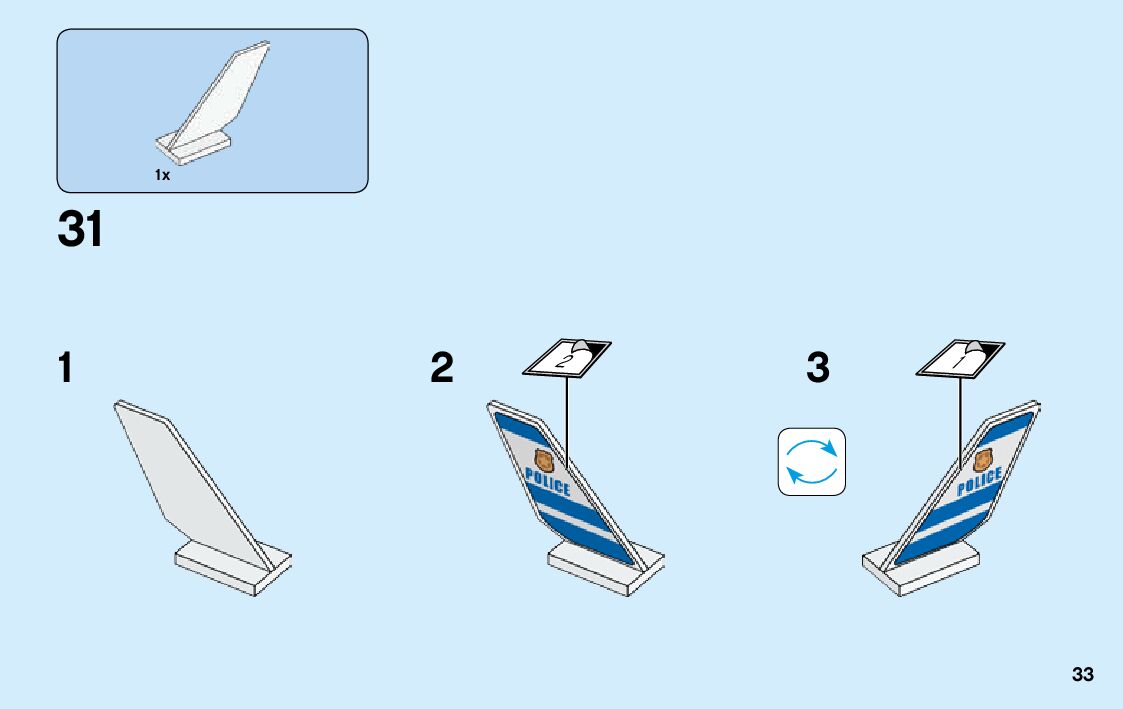 1x

31

1

2

2

POLICE

3

1

POLICE

33