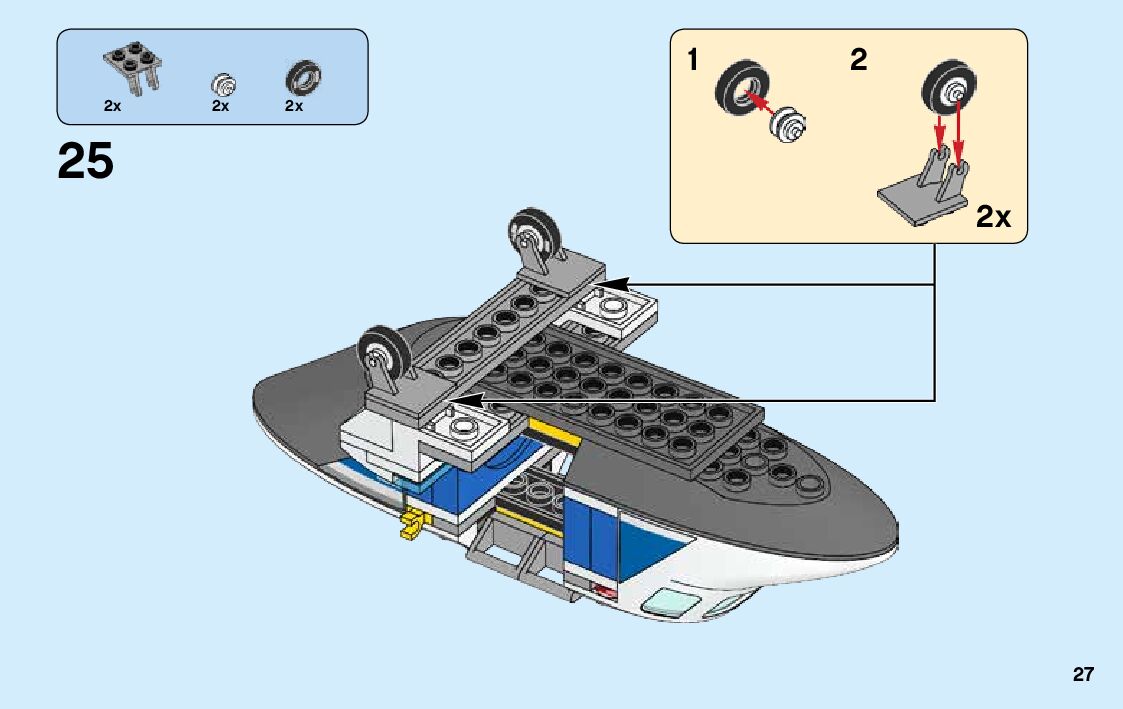 2x 2x 2x

25

1 2

2x

27