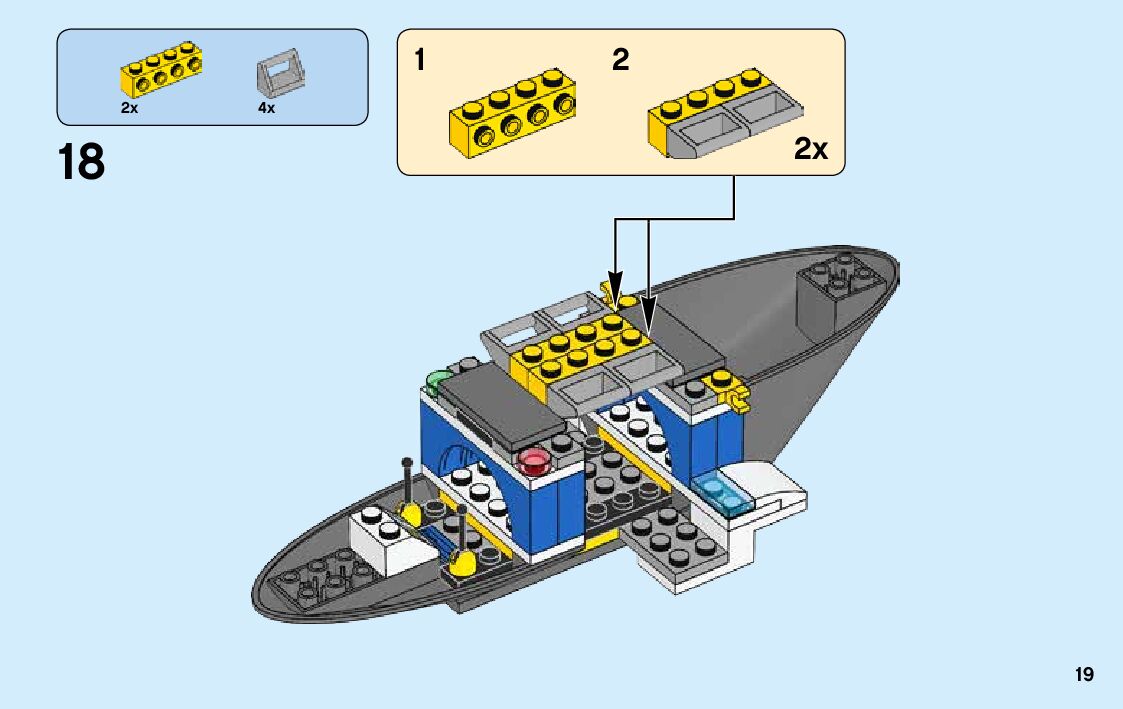 2x
4x

18

1

2

2x

19