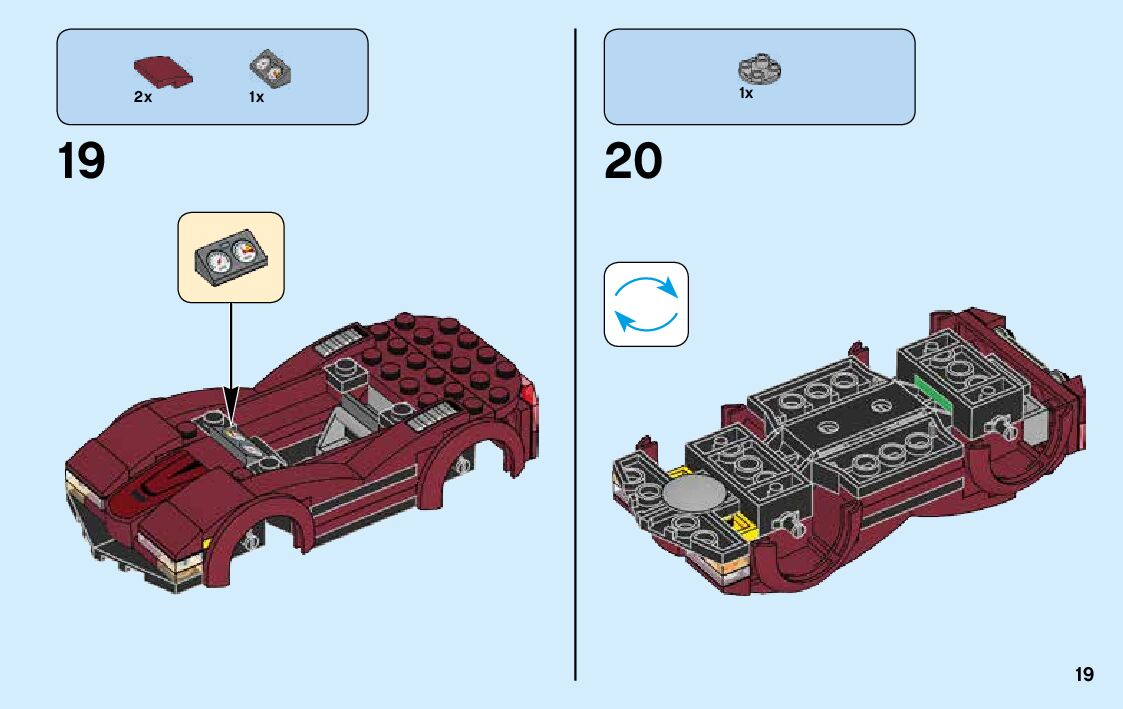 2x 1x

19

1x

20

19