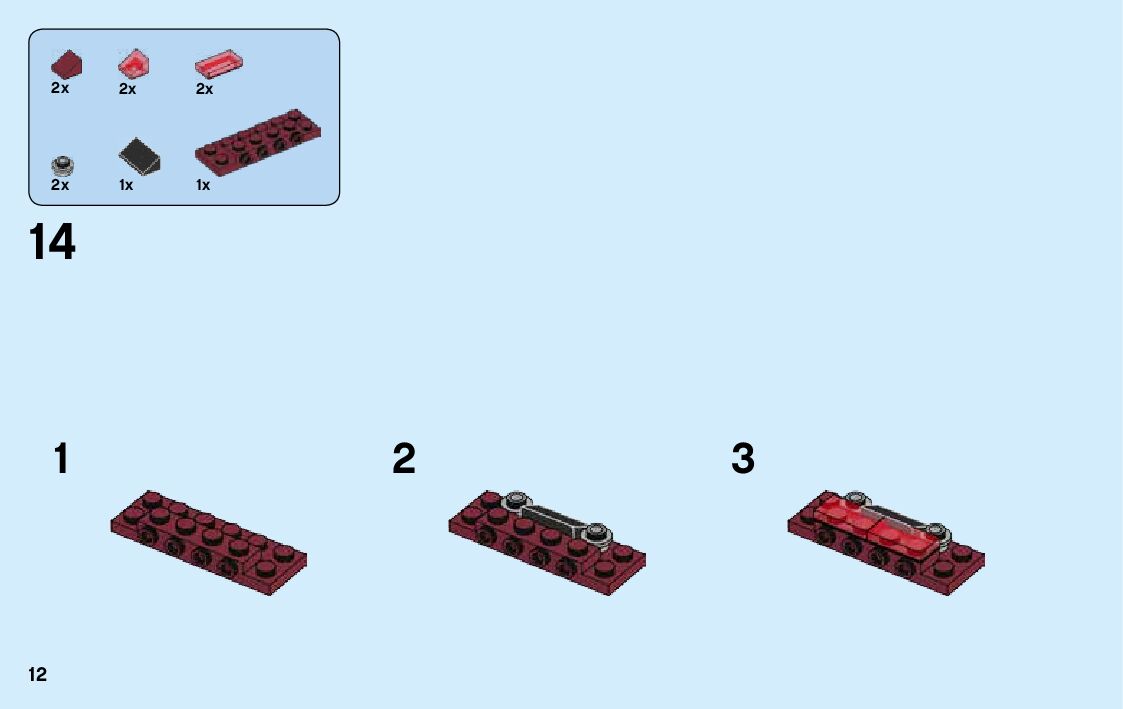 2x
2x
2x
2x
1x
1x

14

1

2

3

12