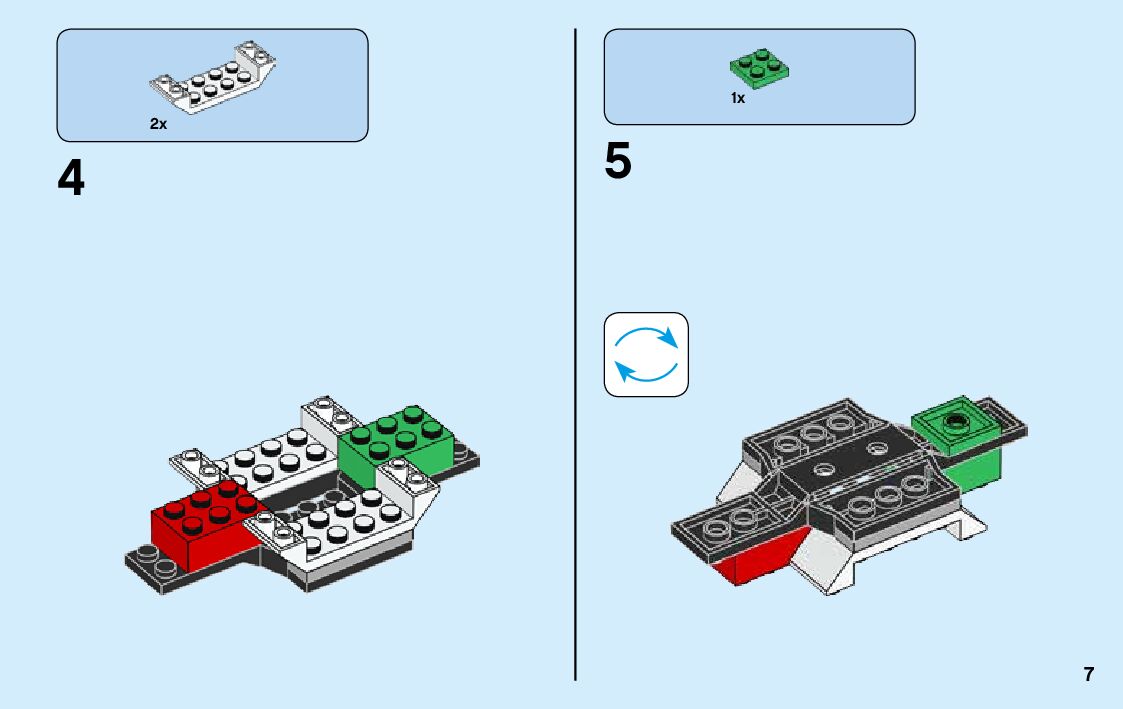 2x

4

1x

5

7