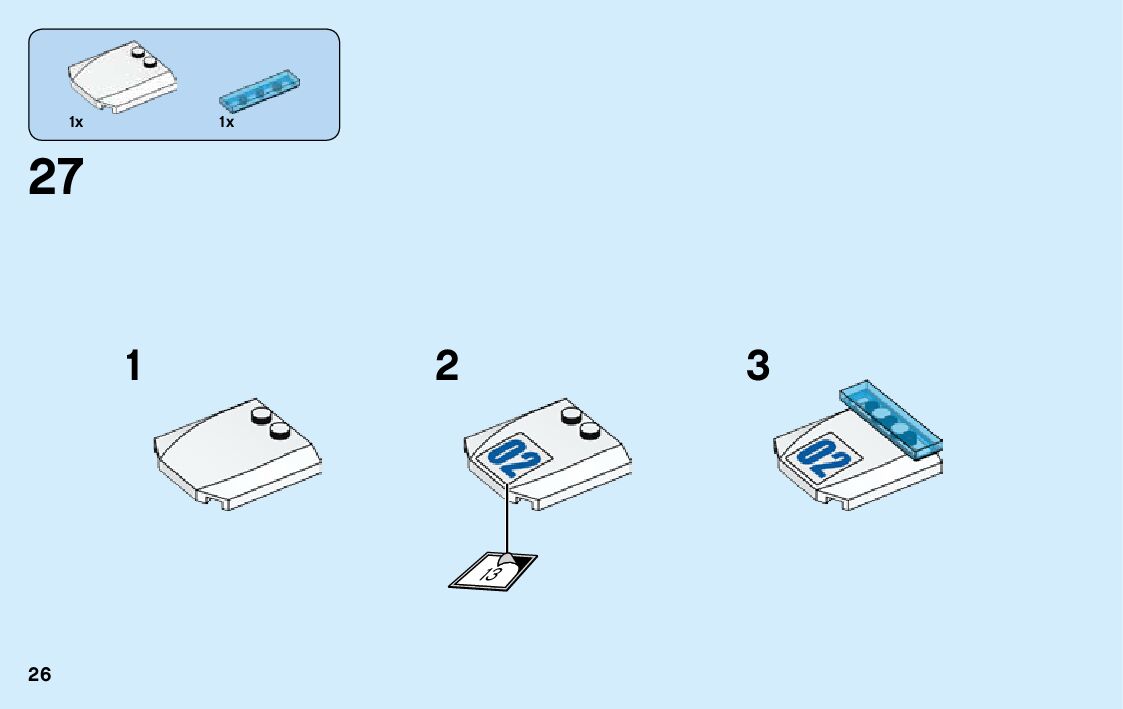 1x
1x

27

1

2

02

13

3

02

26