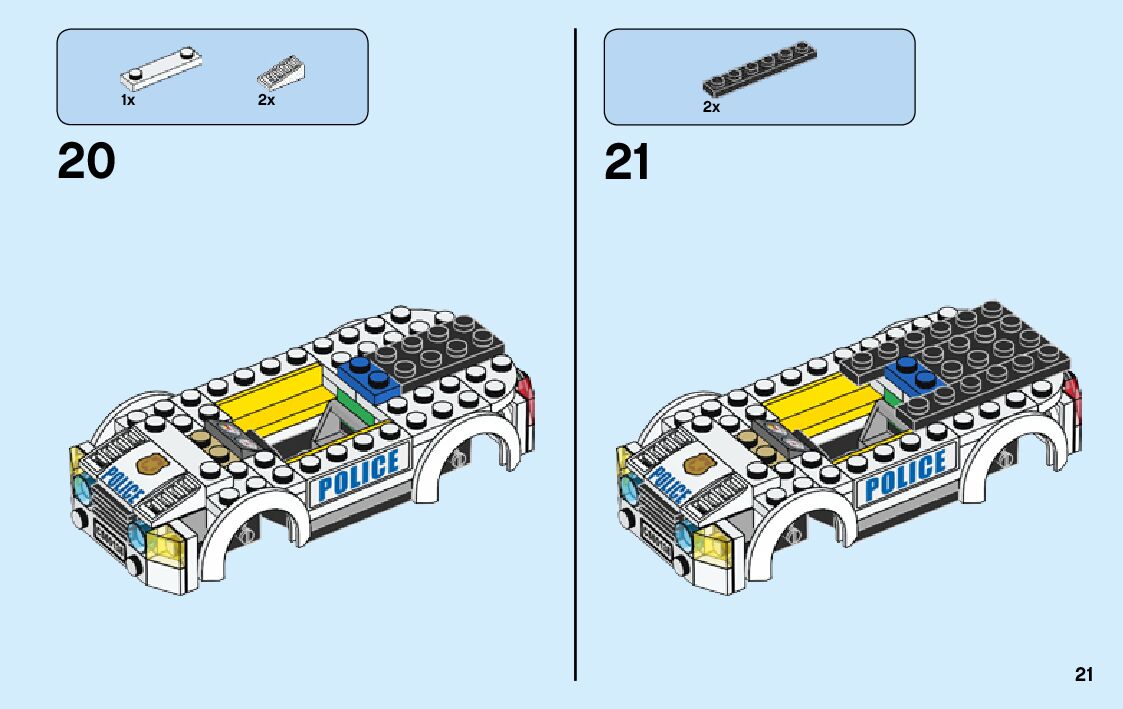 1x
2x

20

POLICE
POLICE

2x

21

POLICE
POLICE

21