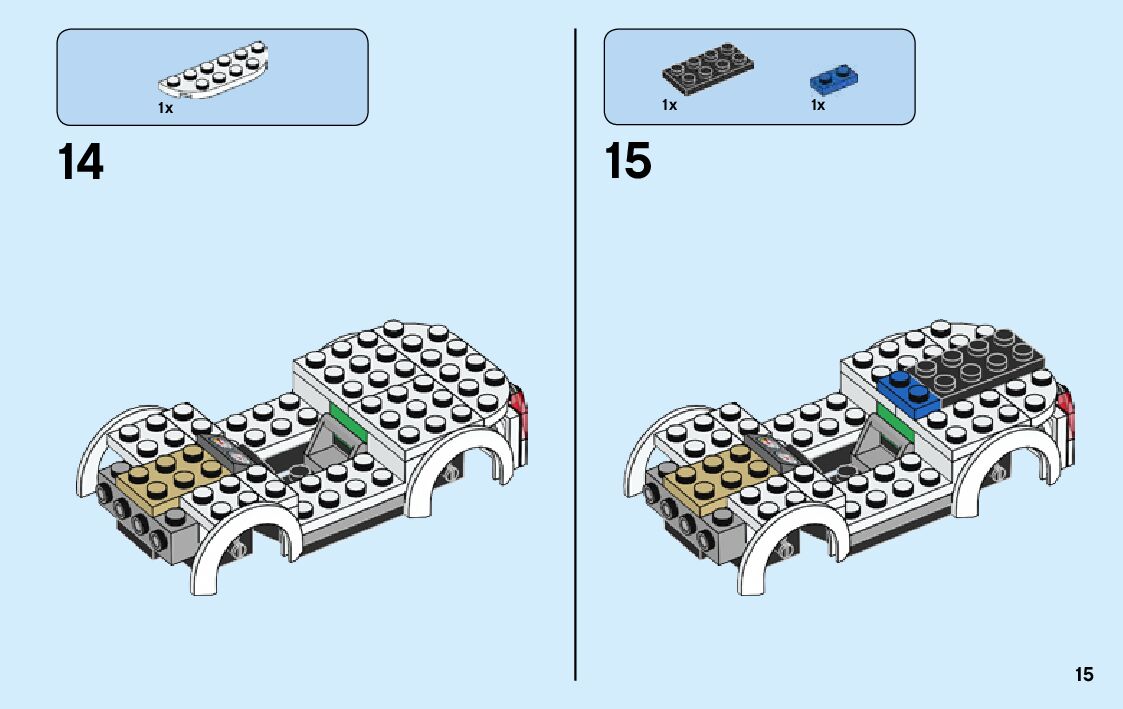 1x

14

1x

1x

15

15