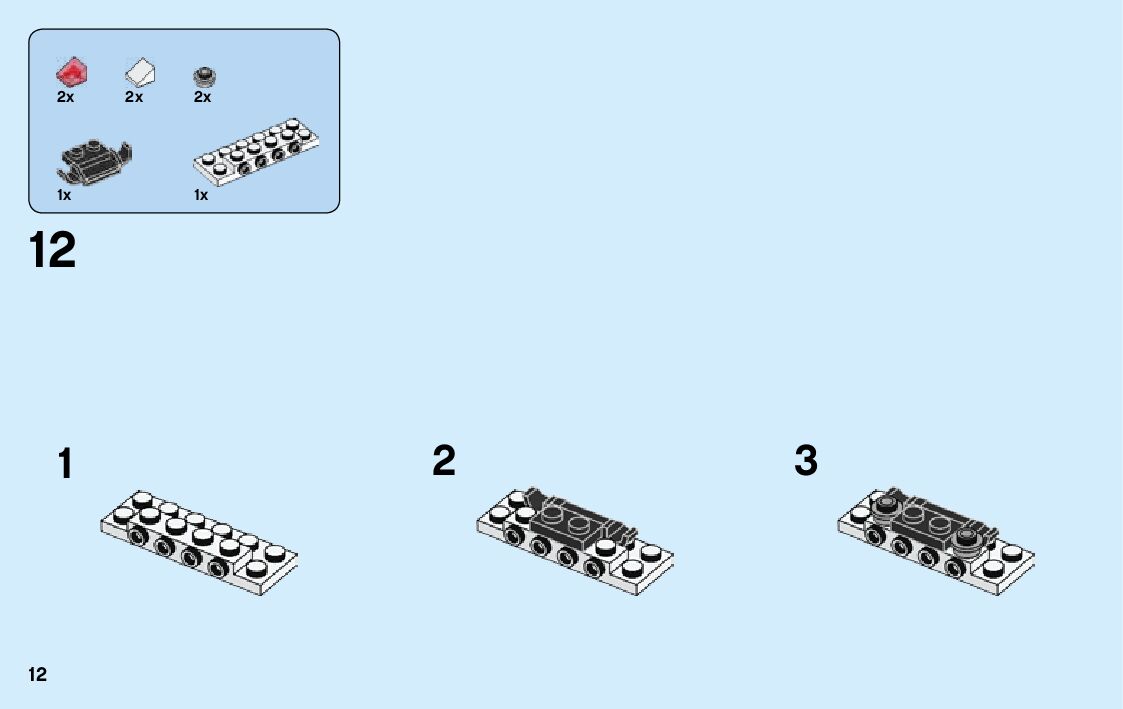 2x 2x 2x

1x 1x

12

1

2

3

12