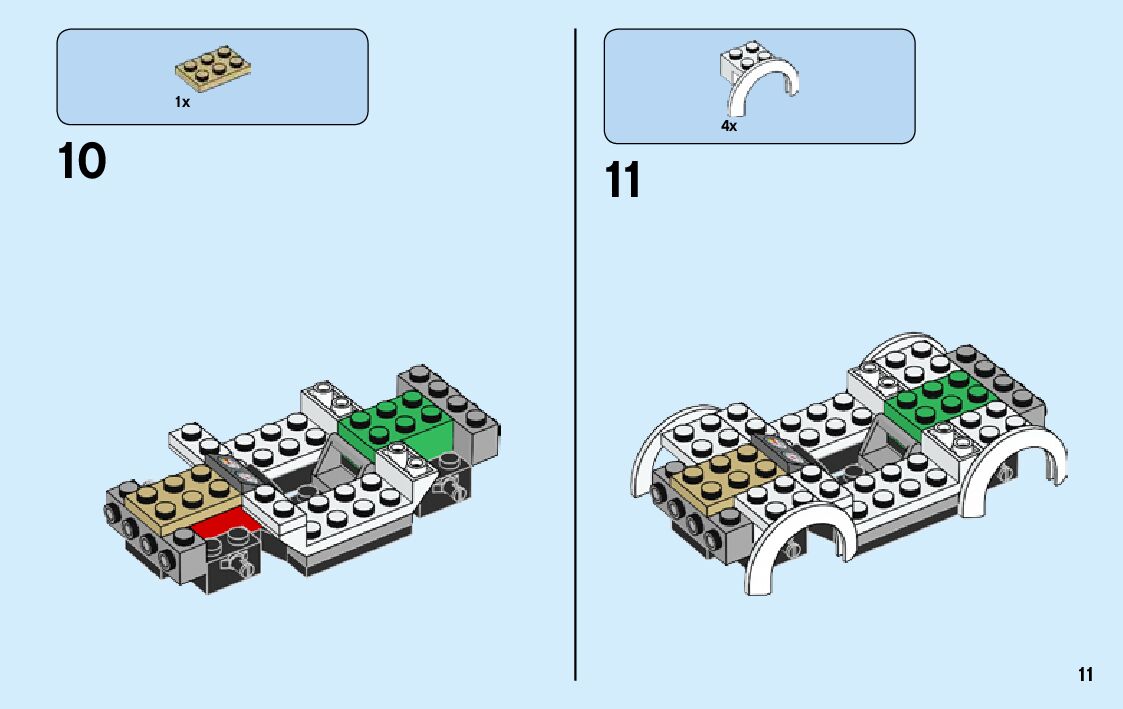 1x

10

4x

11

11