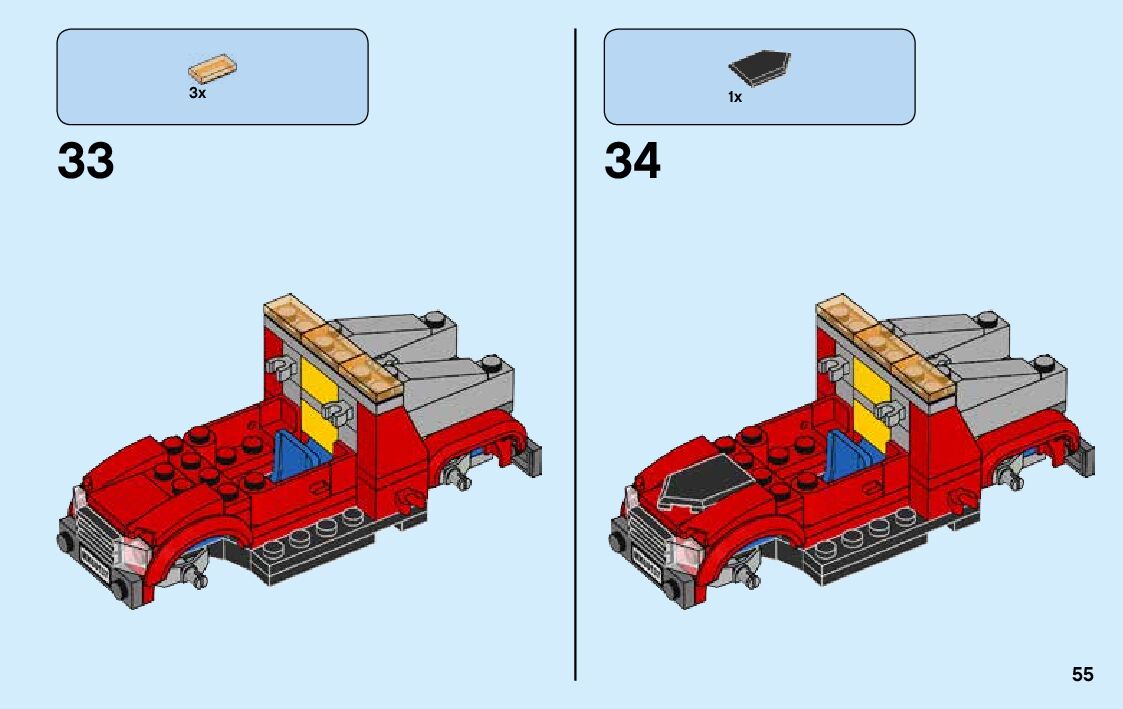 3x

33

1x

34

55