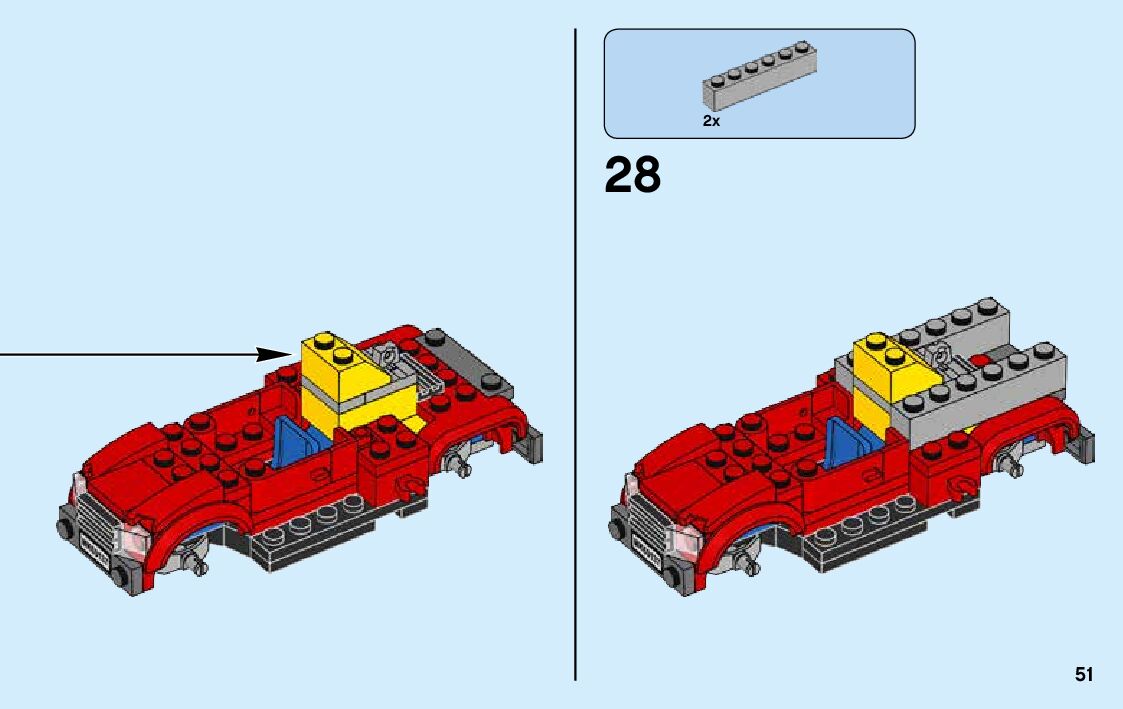 2x

28

51