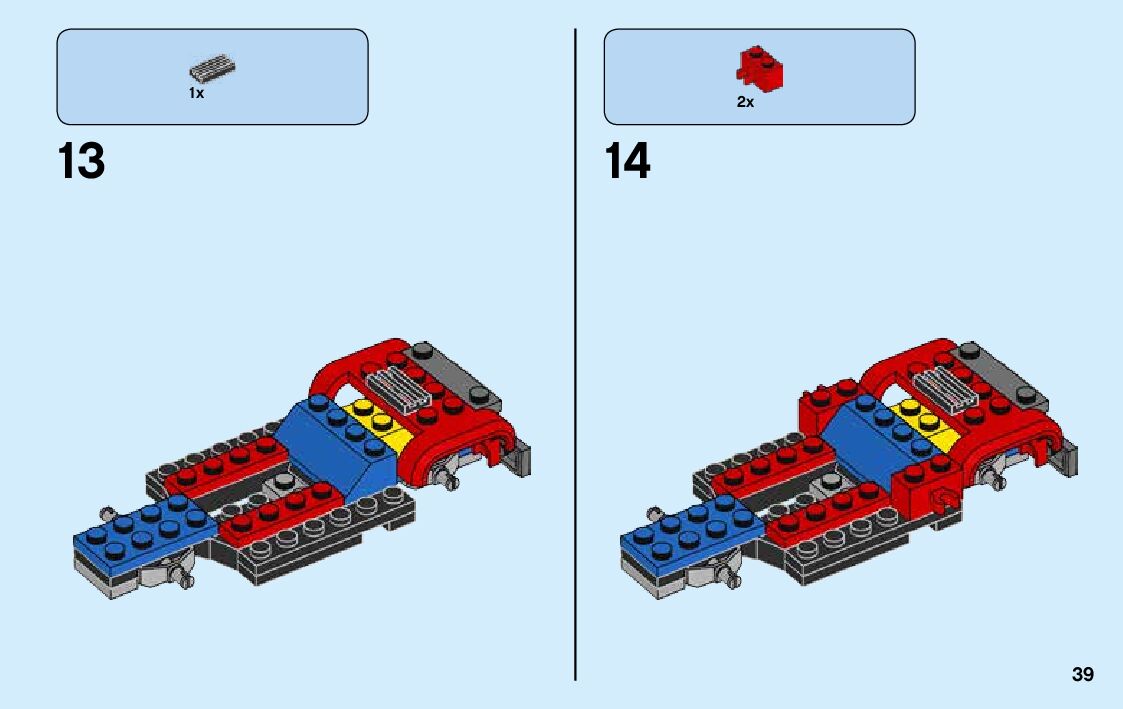 1x

13

2x

14

39