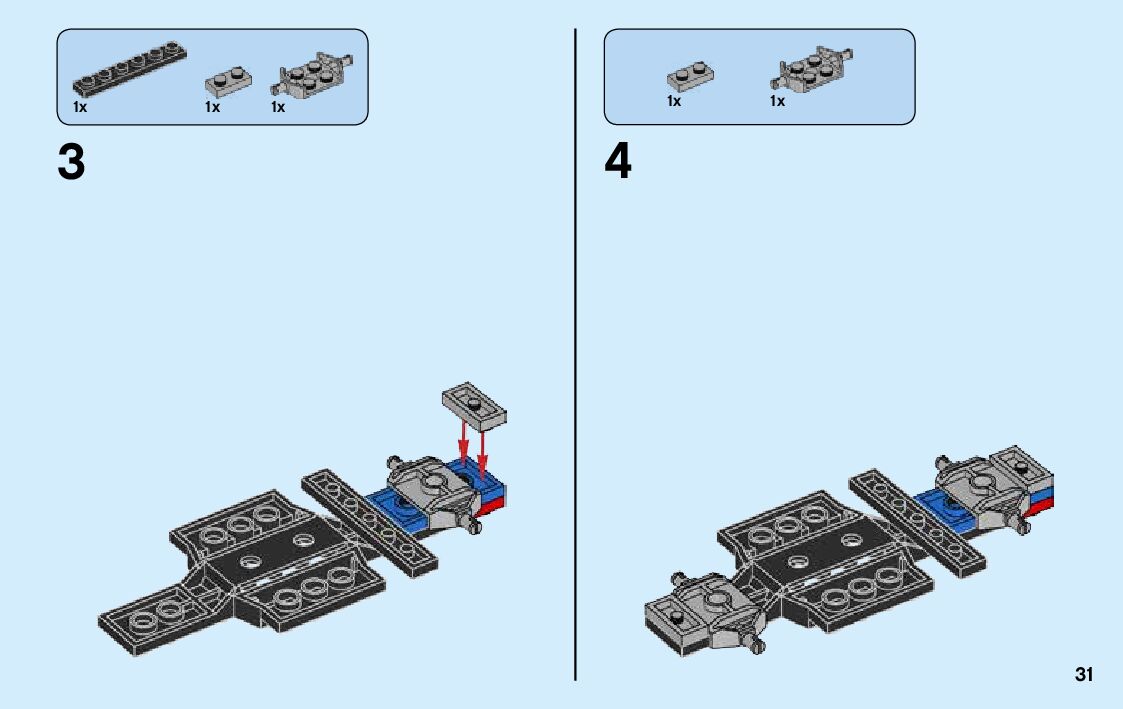 1x 1x 1x

3

1x 1x

4

31