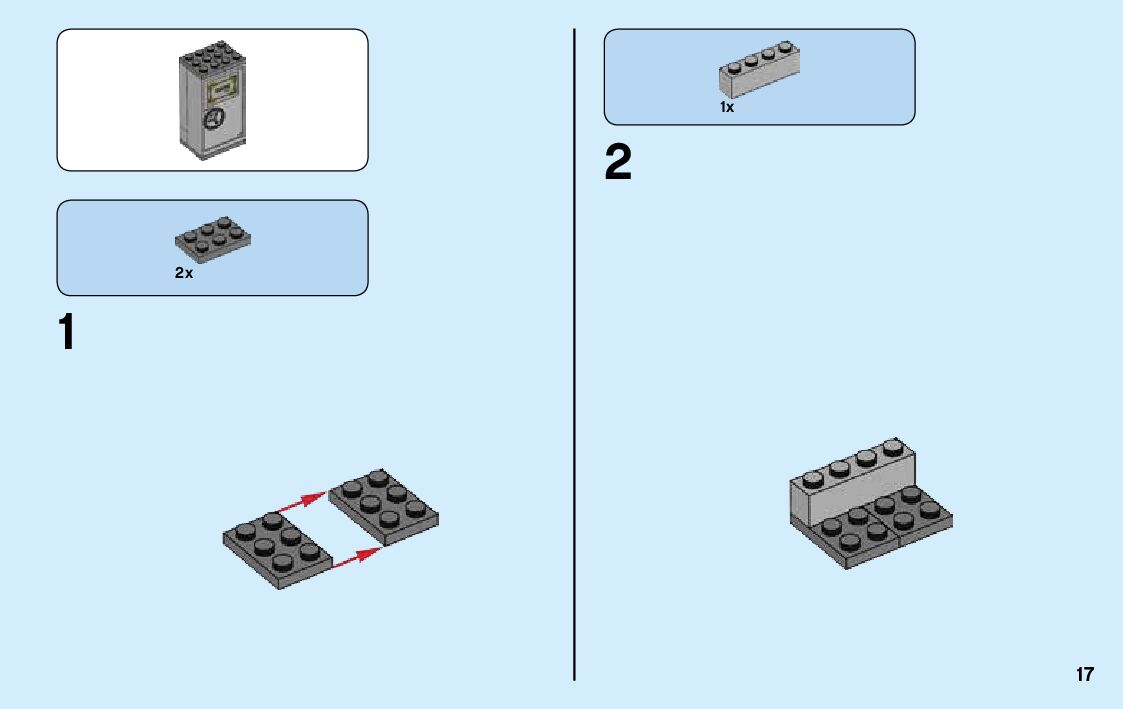 2x

1

1x

2

17