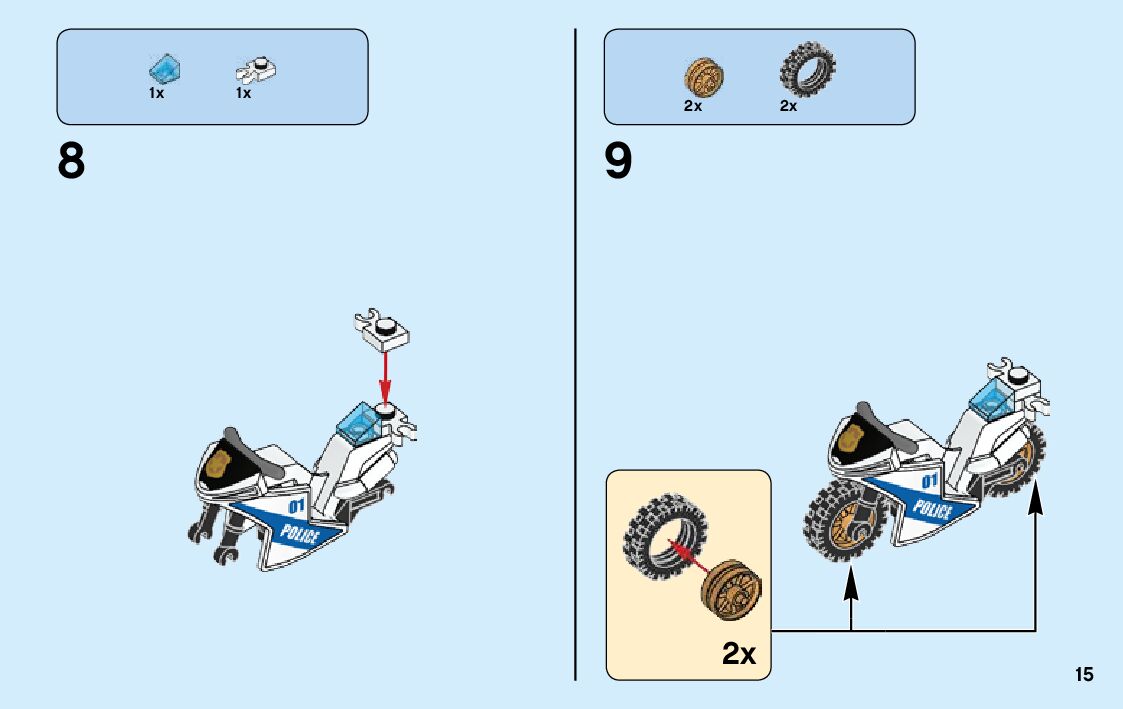 1x 1x

8

01
POLICE

2x 2x

9

01
POLICE

2x

15