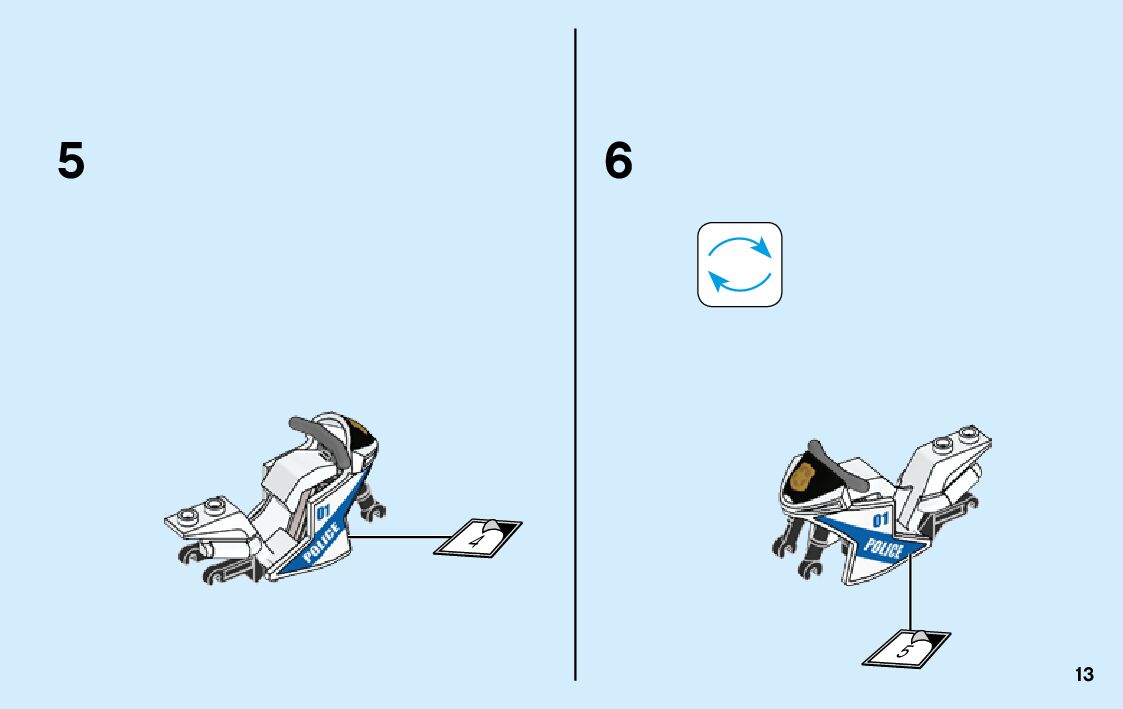 5

01

POLICE

4

6

01

POLICE

5

13