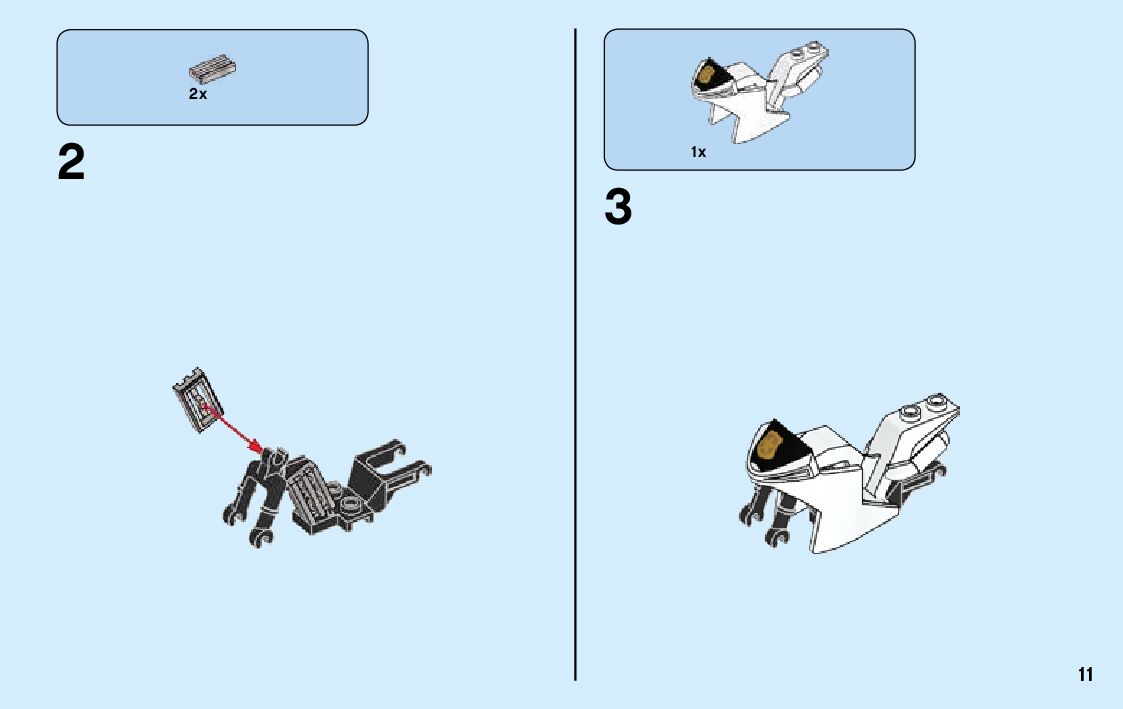 2x

2

1x

3

11