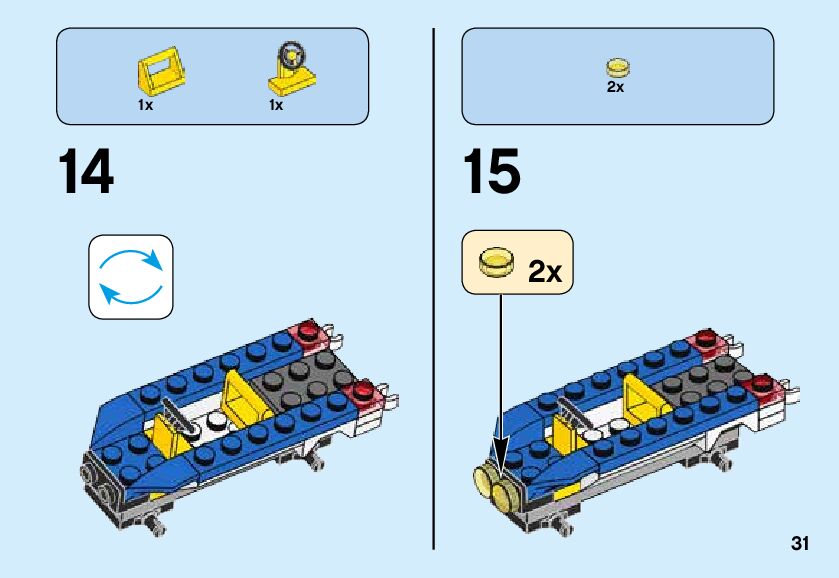 1x 1x

14

2x

15

2x

31