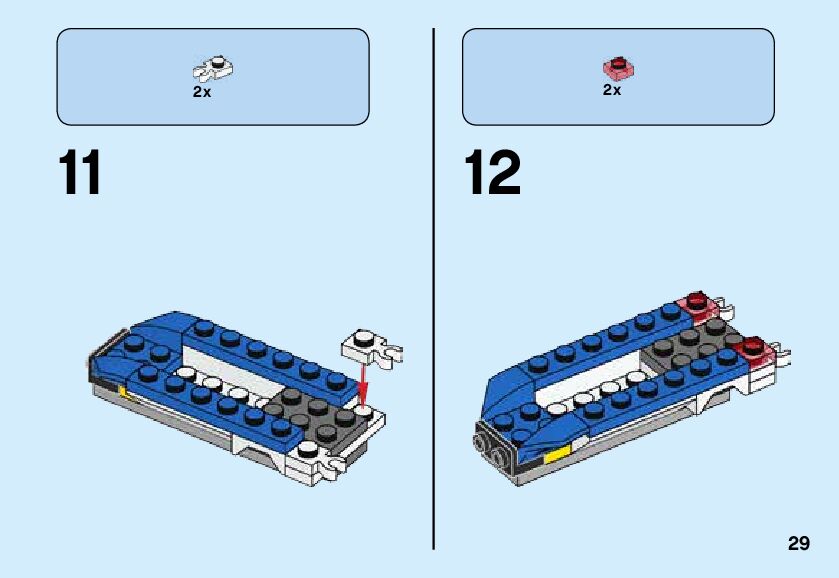 2x

11

2x

12

29