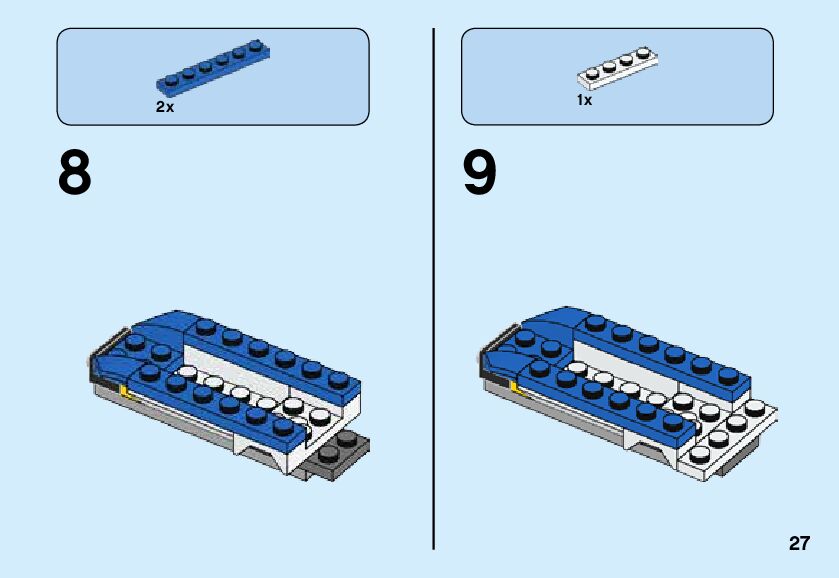 2x

8

1x

9

27