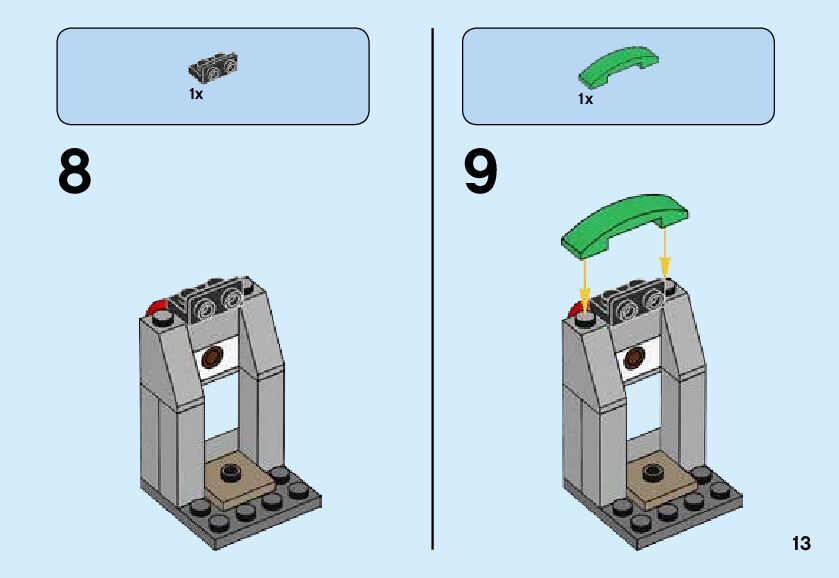 1x

8

1x

9

13