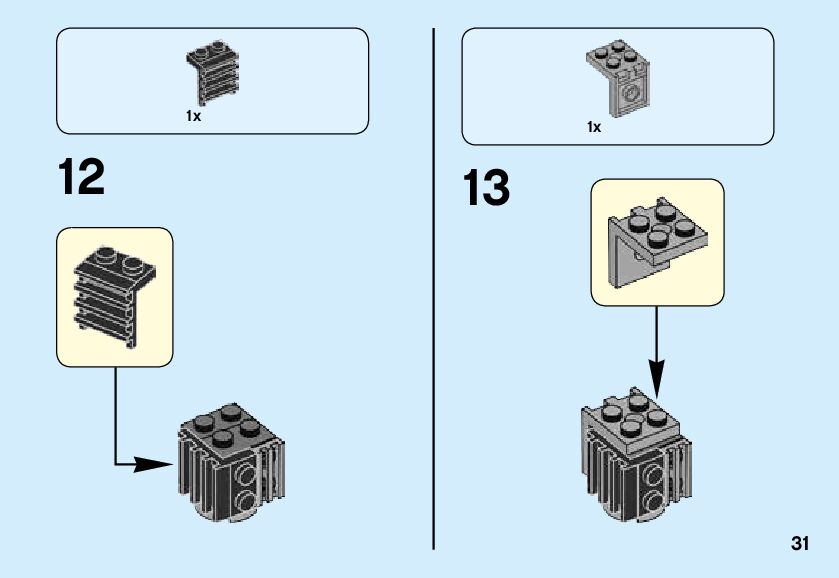 1x

12

1x

13

31