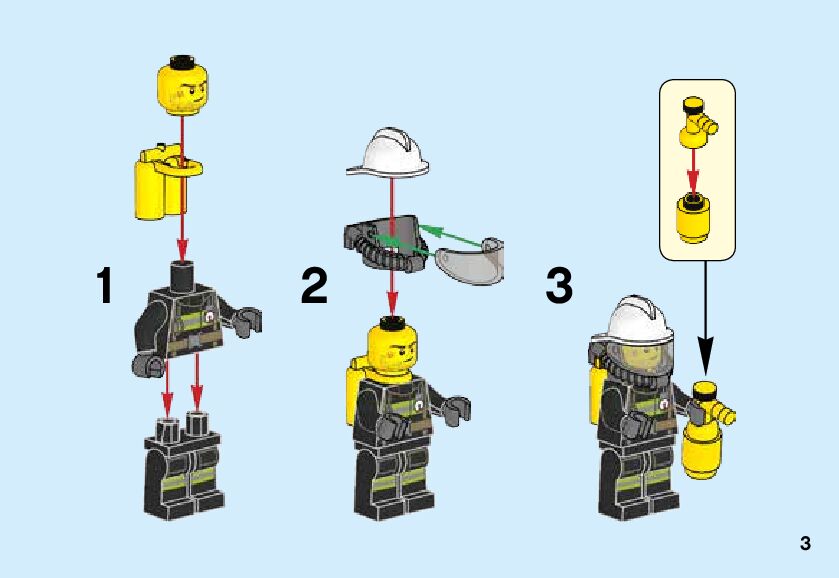 1

2

3

3