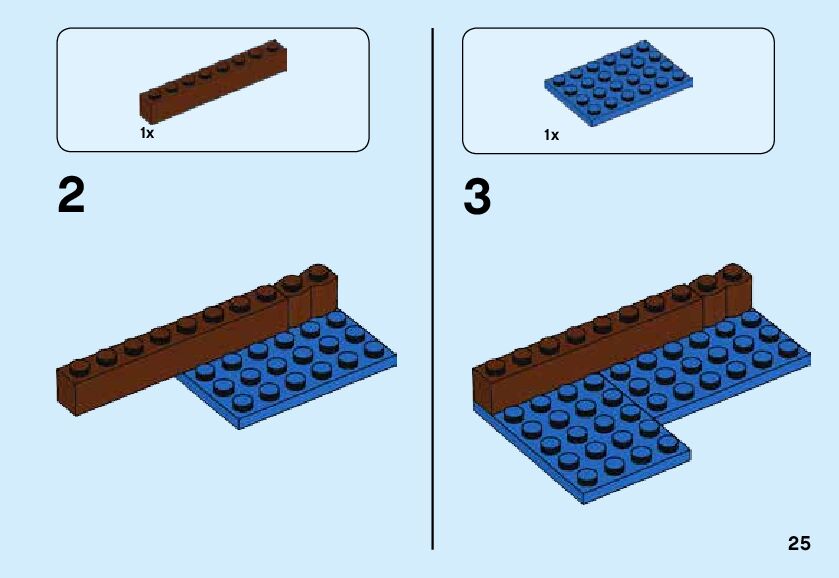 1x

2

1x

3

25