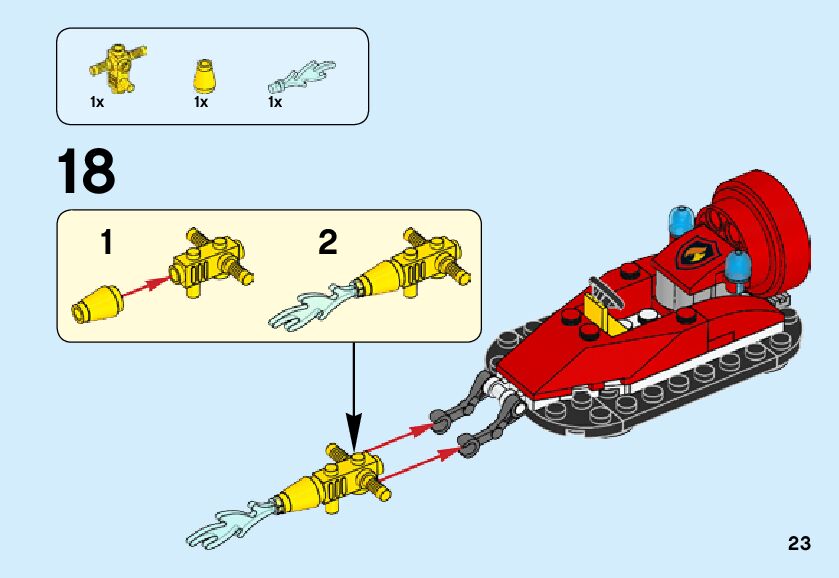 1x 1x 1x

18

1

2

23