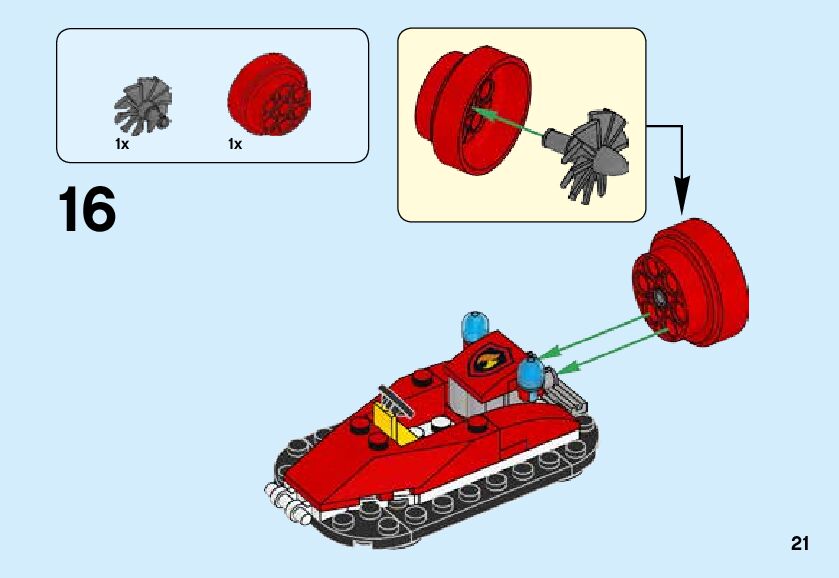 1x
1x

16

21