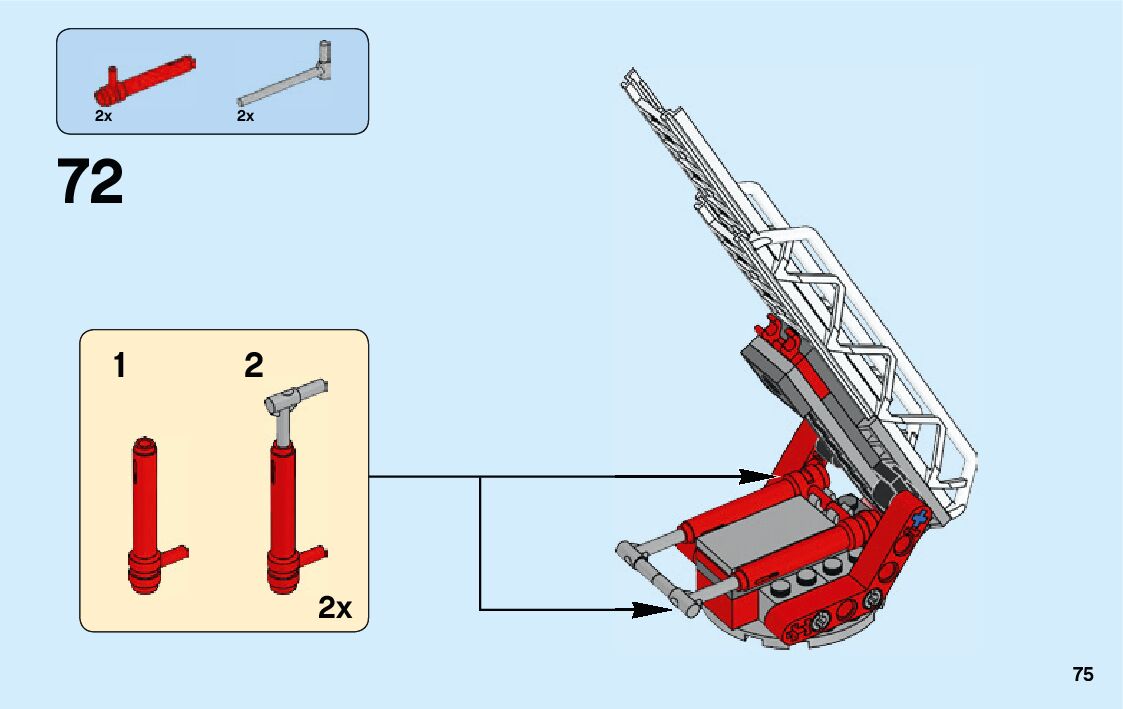 2x
2x

72

1
2
2x

75